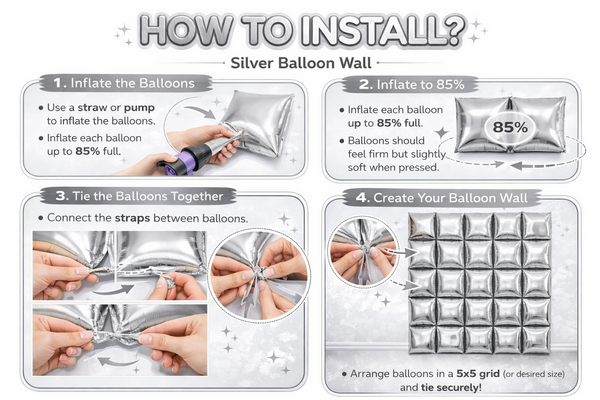 HOW TO INSTALL?

Silver Balloon Wall

1. Inflate the Balloons

• Use a straw or pump to inflate the balloons.

• Inflate each balloon up to 85% full.

2. Inflate to 85%

• Inflate each balloon up to 85% full.

• Balloons should feel firm but slightly soft when pressed.

85%

3. Tie the Balloons Together

• Connect the straps between balloons.

4. Create Your Balloon Wall

• Arrange balloons in a 5x5 grid (or desired size) and tie securely!