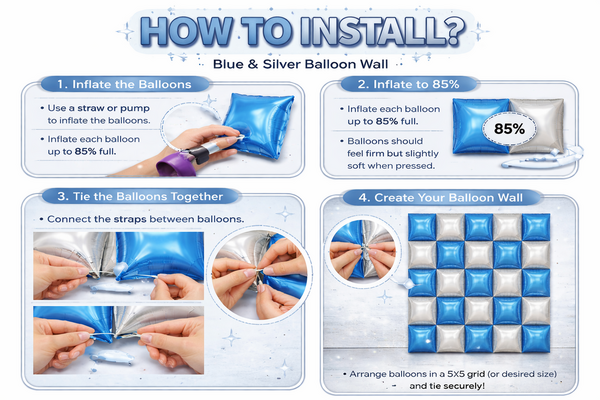 HOW TO INSTALL?

Blue & Silver Balloon Wall

1. Inflate the Balloons

• Use a straw or pump to inflate the balloons.

• Inflate each balloon up to 85% full.

2. Inflate to 85%

• Inflate each balloon up to 85% full.

• Balloons should feel firm but slightly soft when pressed.

85%

3. Tie the Balloons Together

• Connect the straps between balloons.

4. Create Your Balloon Wall

• Arrange balloons in a 5X5 grid (or desired size) and tie securely!