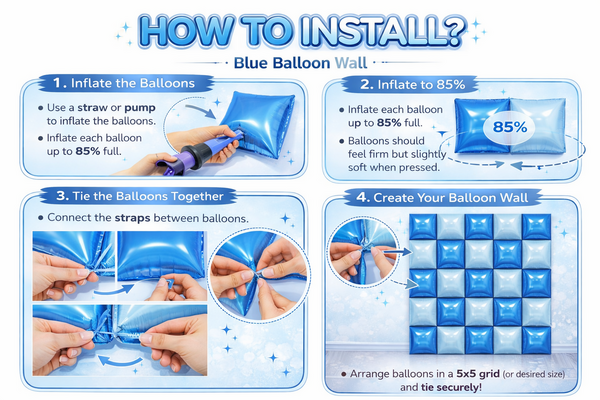 HOW TO INSTALL?

Blue Balloon Wall

1. Inflate the Balloons

• Use a straw or pump to inflate the balloons.

• Inflate each balloon up to 85% full.

2. Inflate to 85%

• Inflate each balloon up to 85% full.

• Balloons should feel firm but slightly soft when pressed.

85%

3. Tie the Balloons Together

• Connect the straps between balloons.

4. Create Your Balloon Wall

• Arrange balloons in a 5x5 grid (or desired size) and tie securely!