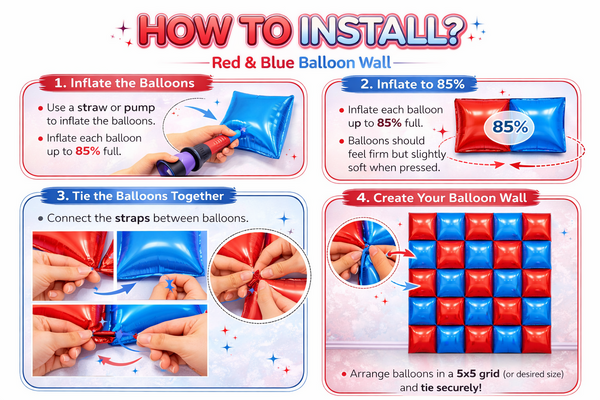 HOW TO INSTALL?

Red & Blue Balloon Wall

1. Inflate the Balloons

• Use a straw or pump to inflate the balloons.
• Inflate each balloon up to 85% full.

2. Inflate to 85%

• Inflate each balloon up to 85% full.
• Balloons should feel firm but slightly soft when pressed.

85%

3. Tie the Balloons Together

• Connect the straps between balloons.

4. Create Your Balloon Wall

• Arrange balloons in a 5x5 grid (or desired size) and tie securely!