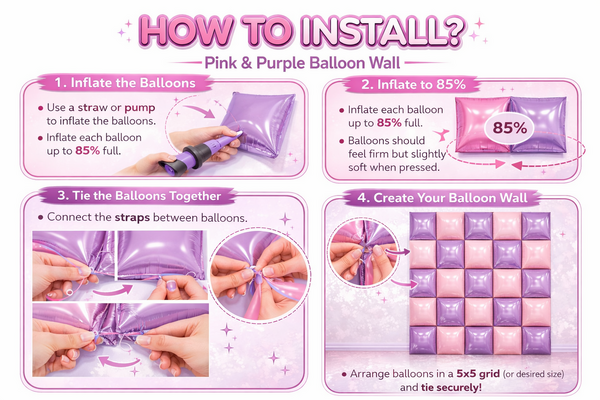 HOW TO INSTALL?

Pink & Purple Balloon Wall

1. Inflate the Balloons

• Use a straw or pump to inflate the balloons.
• Inflate each balloon up to 85% full.

2. Inflate to 85%

• Inflate each balloon up to 85% full.
• Balloons should feel firm but slightly soft when pressed.

85%

3. Tie the Balloons Together

• Connect the straps between balloons.

4. Create Your Balloon Wall

• Arrange balloons in a 5x5 grid (or desired size) and tie securely!