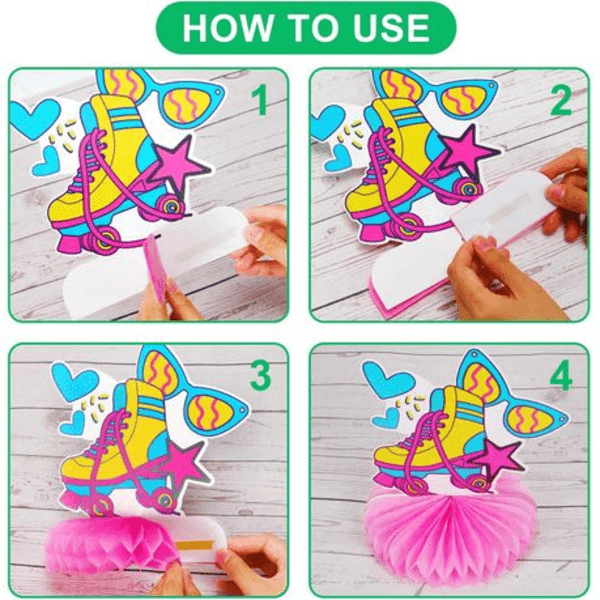 HOW TO USE

1

2

3

4