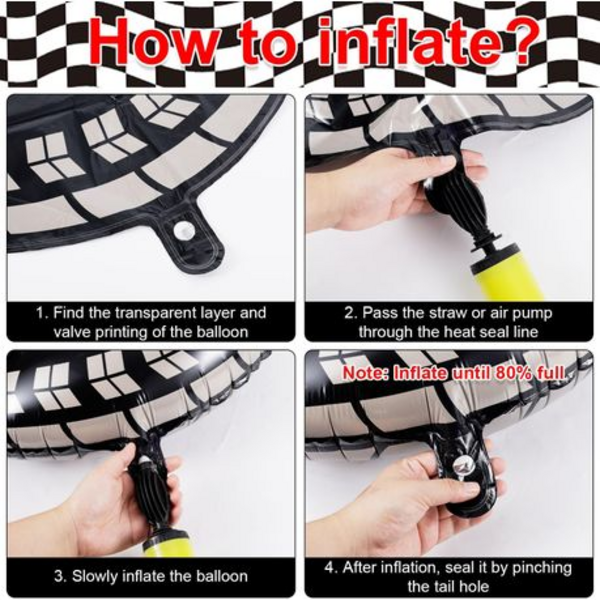 How to inflate?

1. Find the transparent layer and valve printing of the balloon

2. Pass the straw or air pump through the heat seal line

3. Slowly inflate the balloon

Note: Inflate until 80% full

4. After inflation, seal it by pinching the tail hole