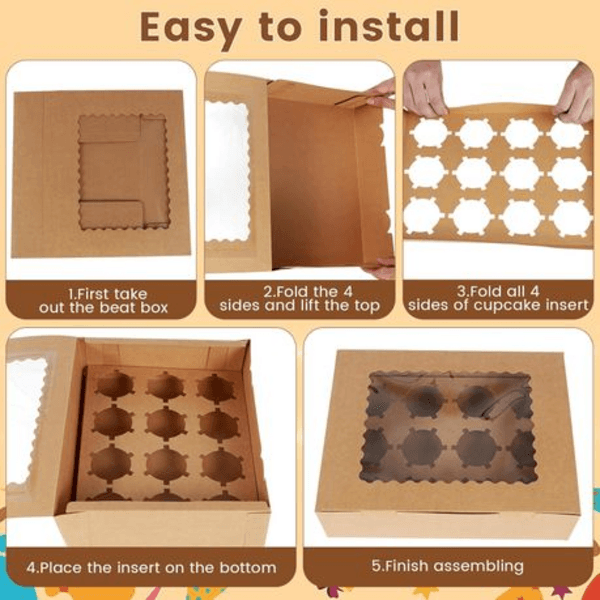 Easy to install

1.First take out the beat box

2.Fold the 4 sides and lift the top

3.Fold all 4 sides of cupcake insert

4.Place the insert on the bottom

5.Finish assembling