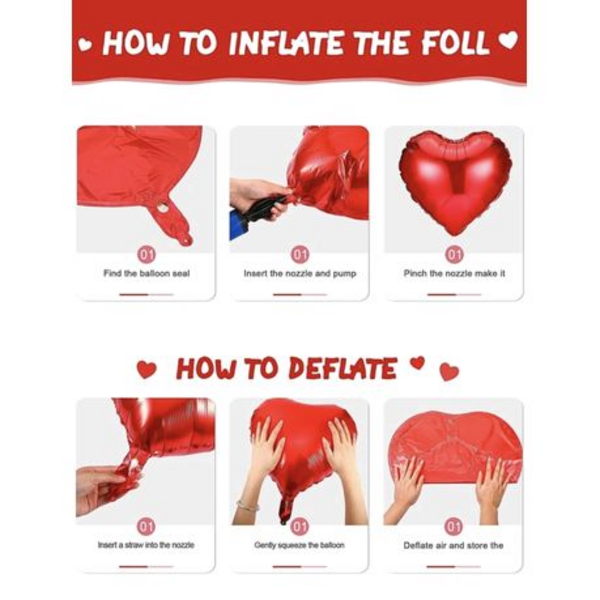 HOW TO INFLATE THE FOLL

01
Find the balloon seal

01
Insert the nozzle and pump

01
Pinch the nozzle make it

HOW TO DEFLATE

01
Insert a straw into the nozzle

01
Gently squeeze the balloon

01
Deflate air and store the