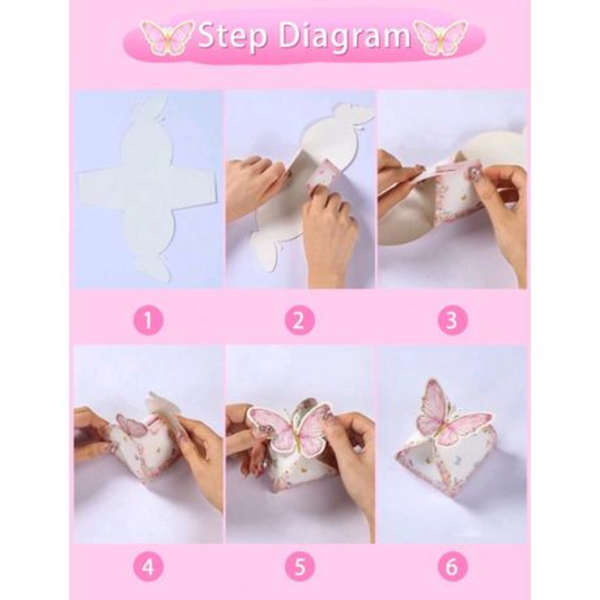 Step Diagram

1

2

3

4

5

6