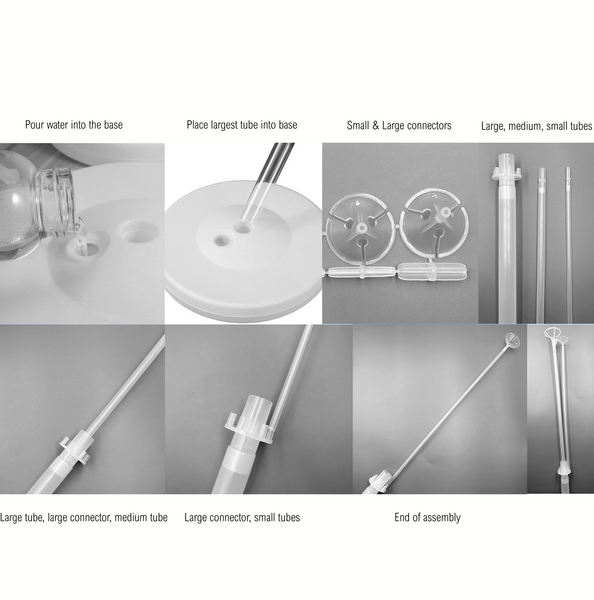 Pour water into the base

Place largest tube into base

Small & Large connectors

Large, medium, small tubes

Large tube, large connector, medium tube

Large connector, small tubes

End of assembly